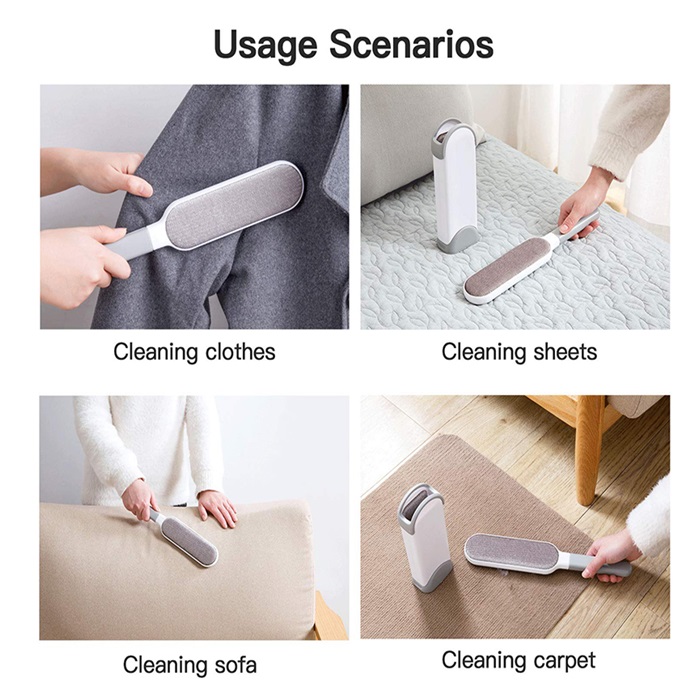 Usage Scenarios

Cleaning clothes

Cleaning sheets

Cleaning sofa

Cleaning carpet